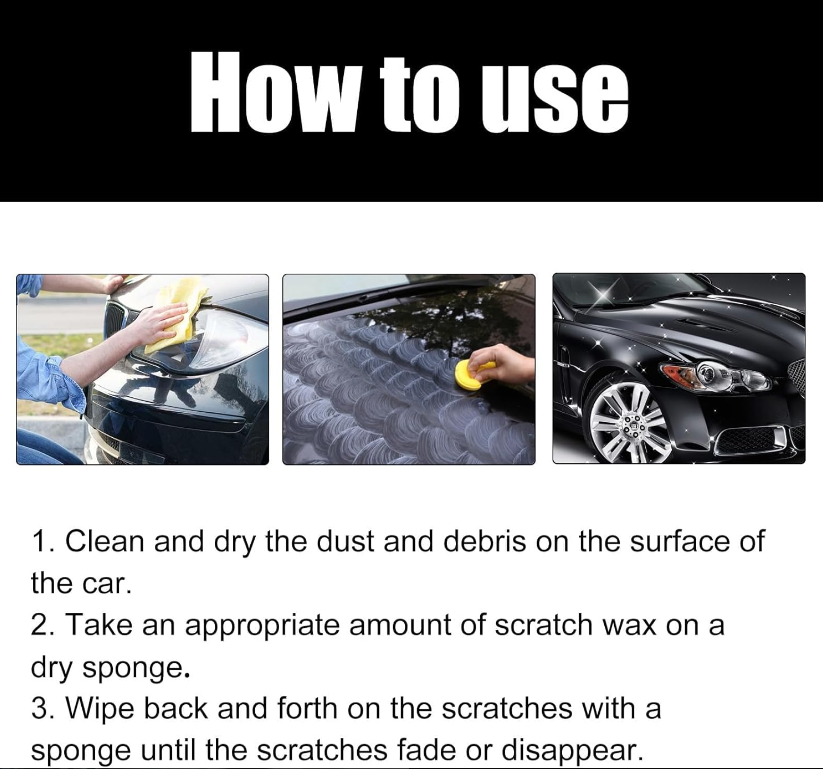 How to use

1. Clean and dry the dust and debris on the surface of the car.
2. Take an appropriate amount of scratch wax on a dry sponge.
3. Wipe back and forth on the scratches with a sponge until the scratches fade or disappear.